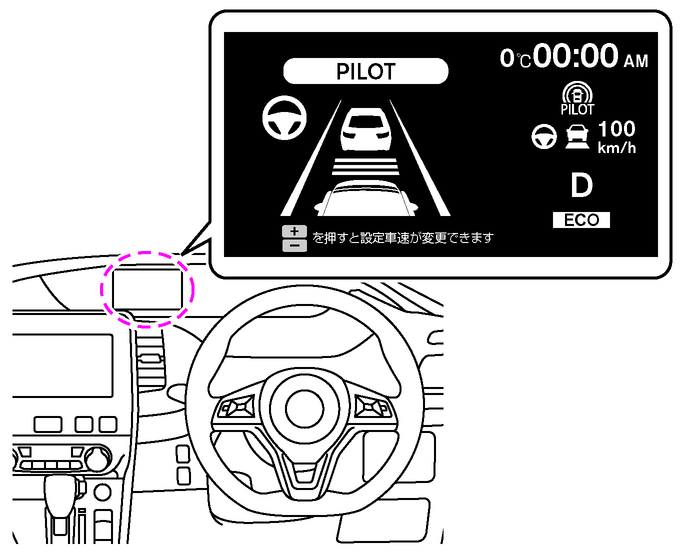 PILOT

0℃ 00:00 AM

PILOT

100 km/h

D

ECO

+ − を押すと設定車速が変更できます