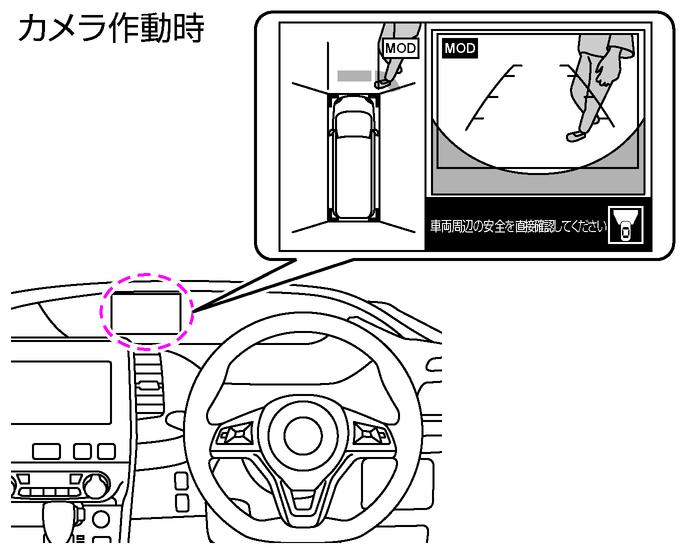 カメラ作動時

MOD

MOD

車両周辺の安全を直接確認してください