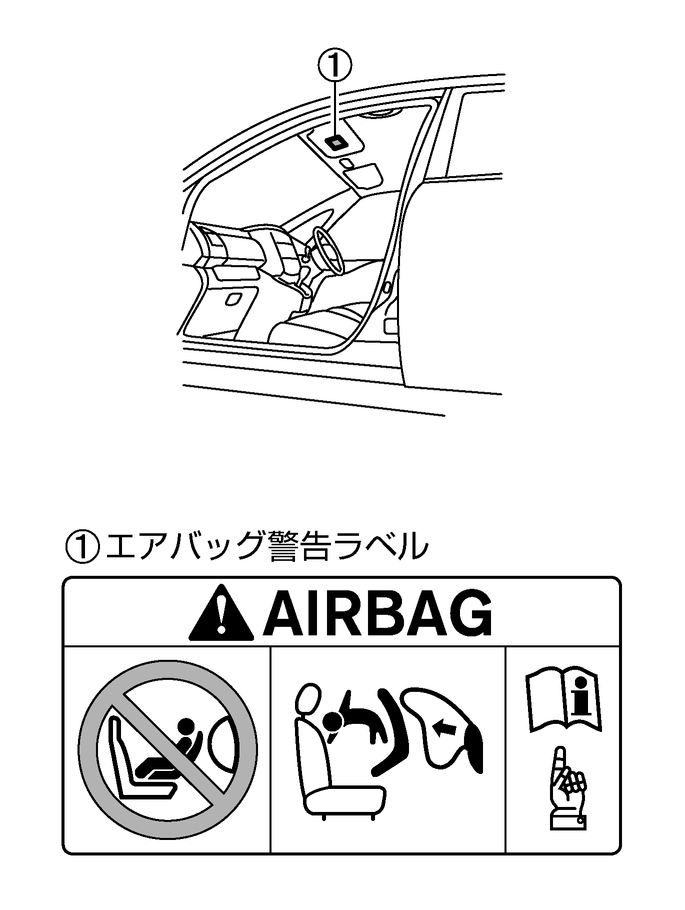 ①

①エアバッグ警告ラベル

AIRBAG