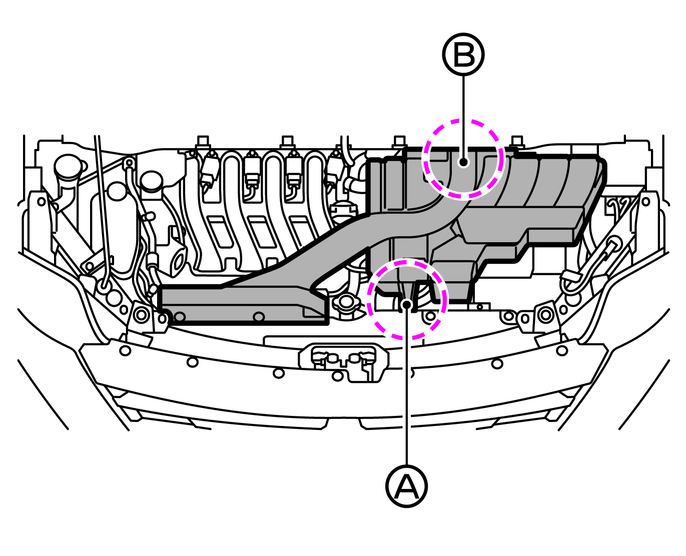 B

A