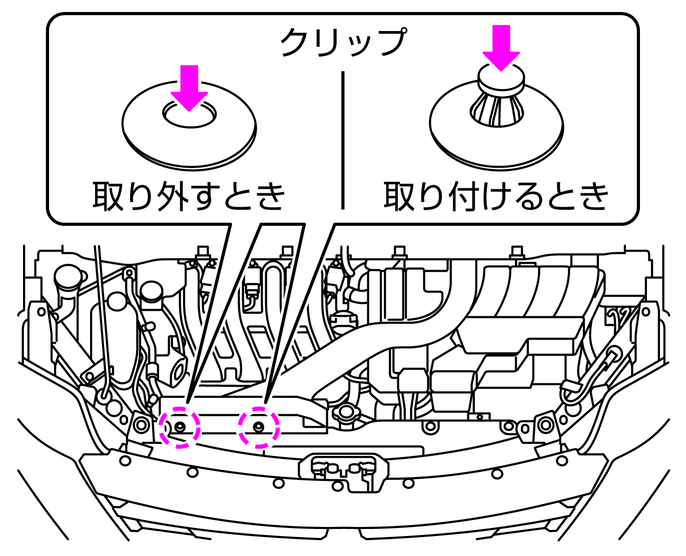 クリップ

取り外すとき

取り付けるとき