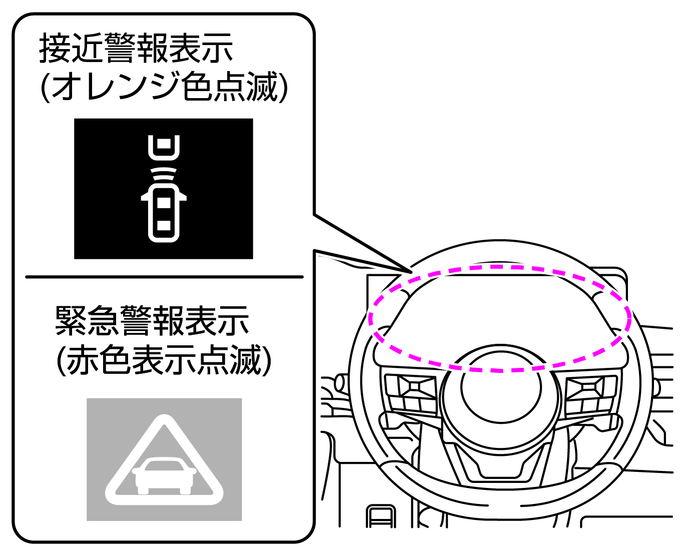 接近警報表示
(オレンジ色点滅)

緊急警報表示
(赤色表示点滅)