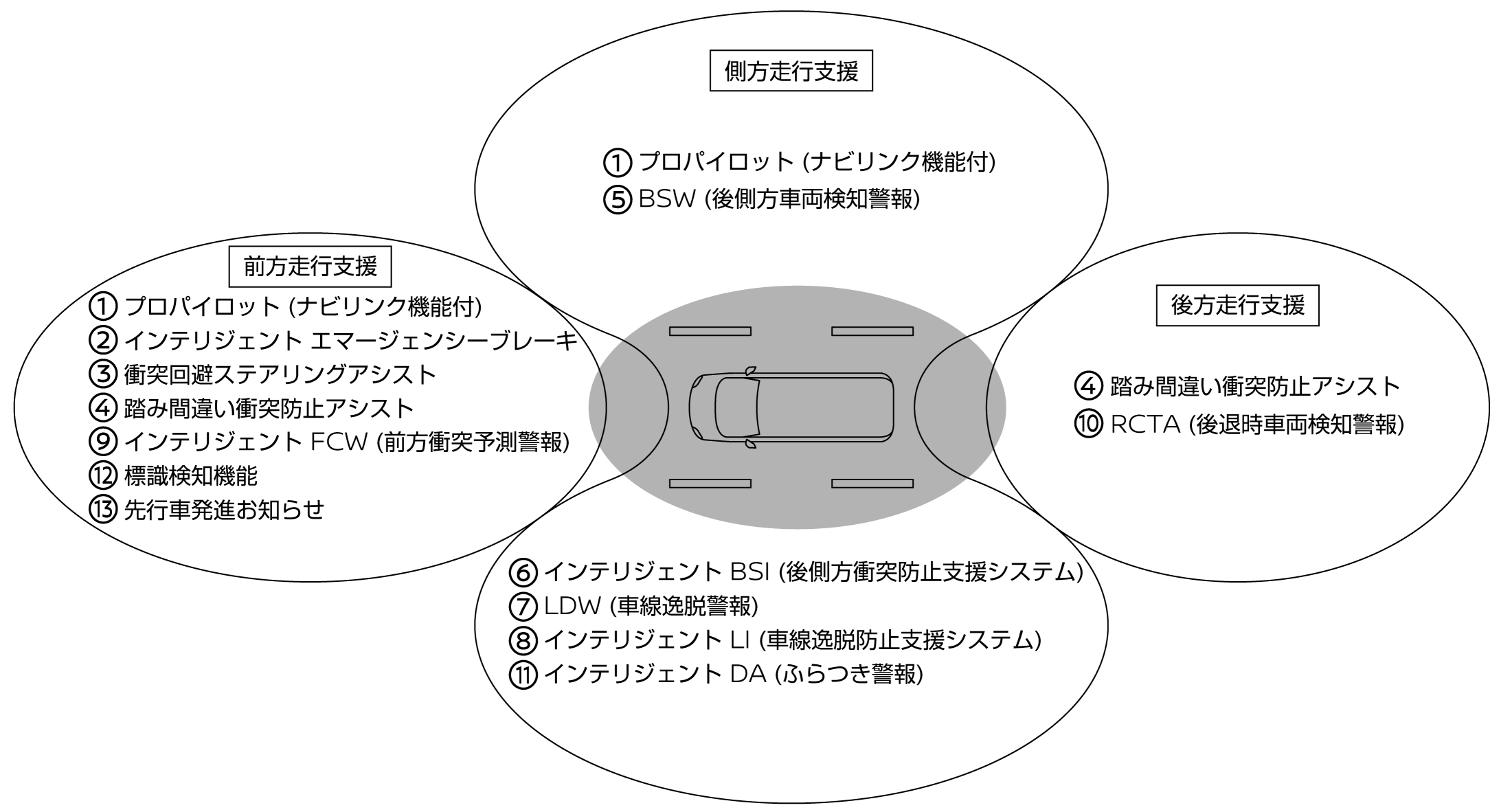 側方走行支援

① プロパイロット (ナビリンク機能付)
⑤ BSW (後側方車両検知警報)

前方走行支援

① プロパイロット (ナビリンク機能付)
② インテリジェント エマージェンシーブレーキ
③ 衝突回避ステアリングアシスト
④ 踏み間違い衝突防止アシスト
⑨ インテリジェント FCW (前方衝突予測警報)
⑫ 標識検知機能
⑬ 先行車発進お知らせ

後方走行支援

④ 踏み間違い衝突防止アシスト
⑩ RCTA (後退時車両検知警報)

⑥ インテリジェント BSI (後側方衝突防止支援システム)
⑦ LDW (車線逸脱警報)
⑧ インテリジェント LI (車線逸脱防止支援システム)
⑪ インテリジェント DA (ふらつき警報)