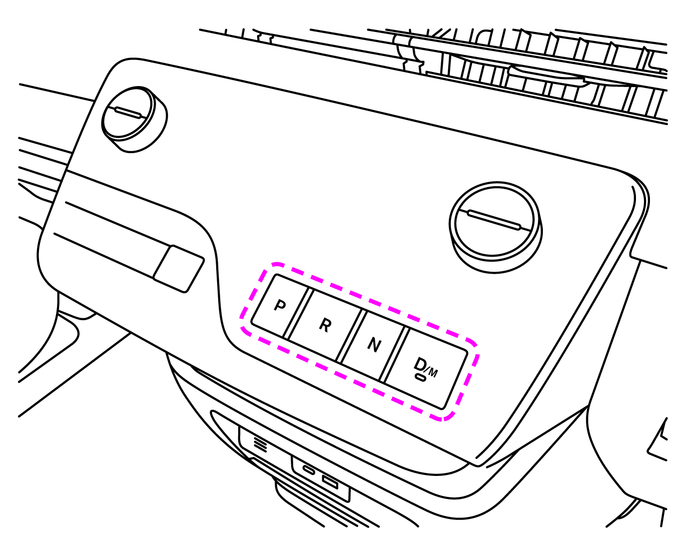 P
R
N
D/M