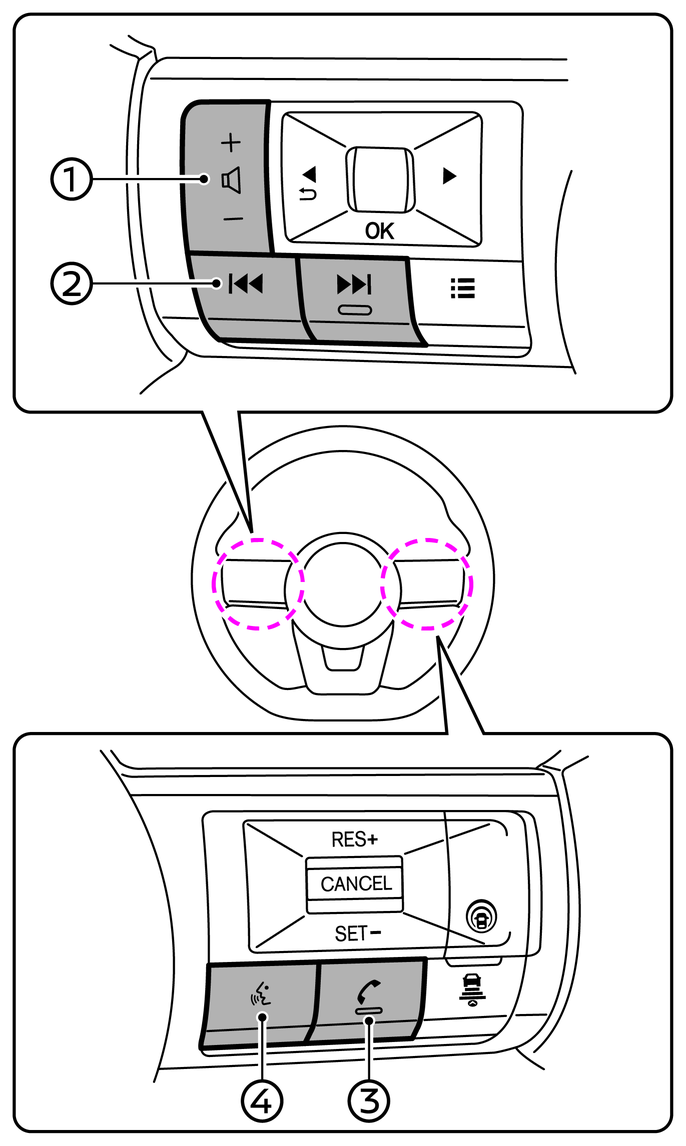 ①
+
−
OK
②
RES+
CANCEL
SET−
④
③