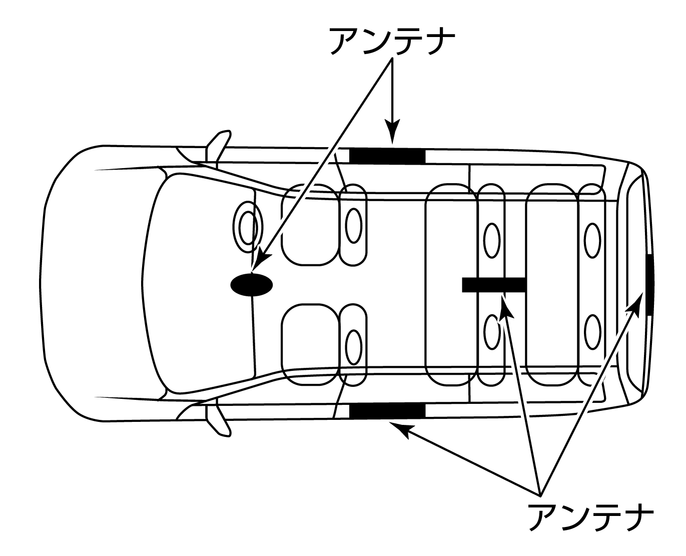 アンテナ

アンテナ