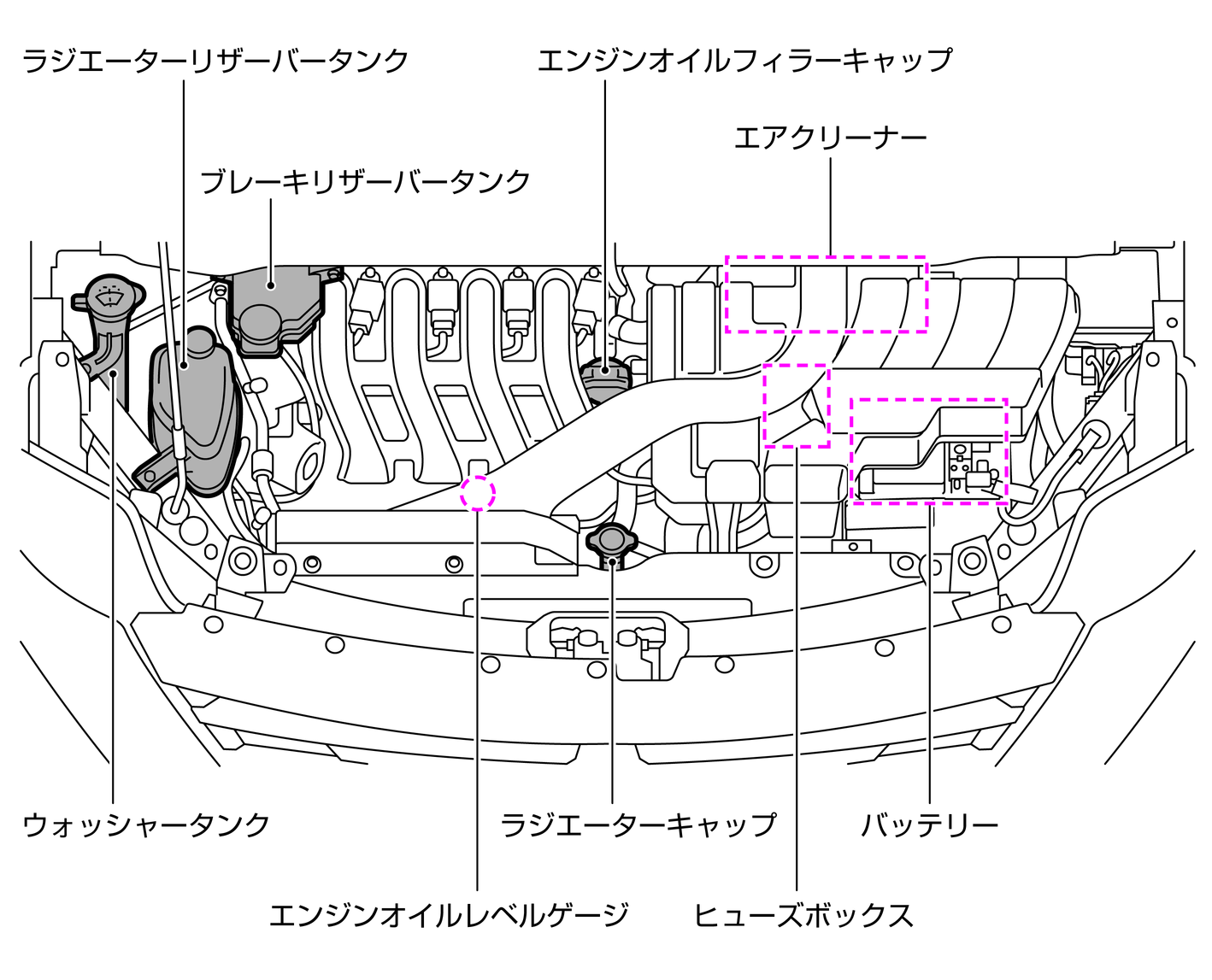 ラジエーターリザーバータンク

エンジンオイルフィラーキャップ

エアクリーナー

ブレーキリザーバータンク

ウォッシャータンク

ラジエーターキャップ

バッテリー

エンジンオイルレベルゲージ

ヒューズボックス