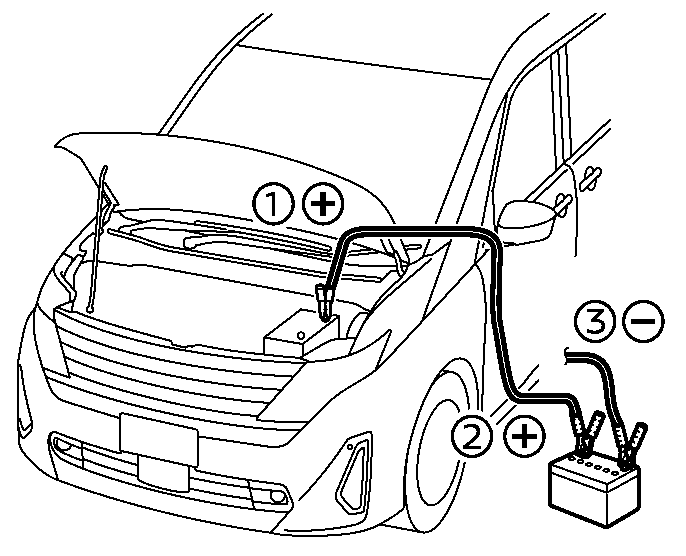 ① +
③ −
② +