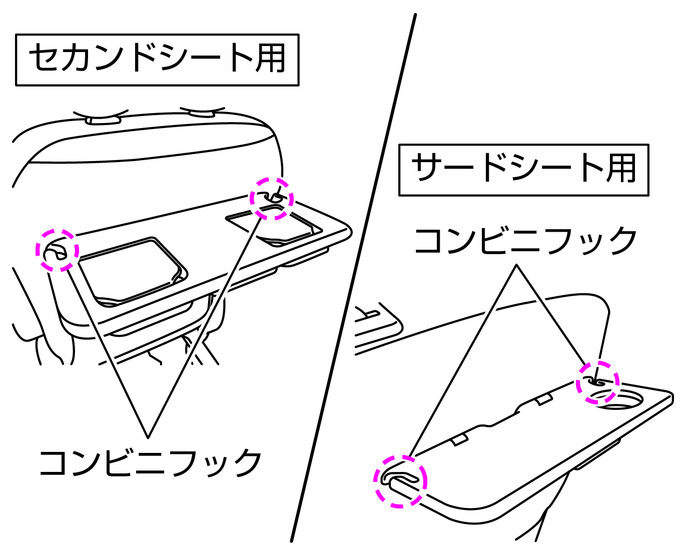 セカンドシート用

コンビニフック

サードシート用

コンビニフック