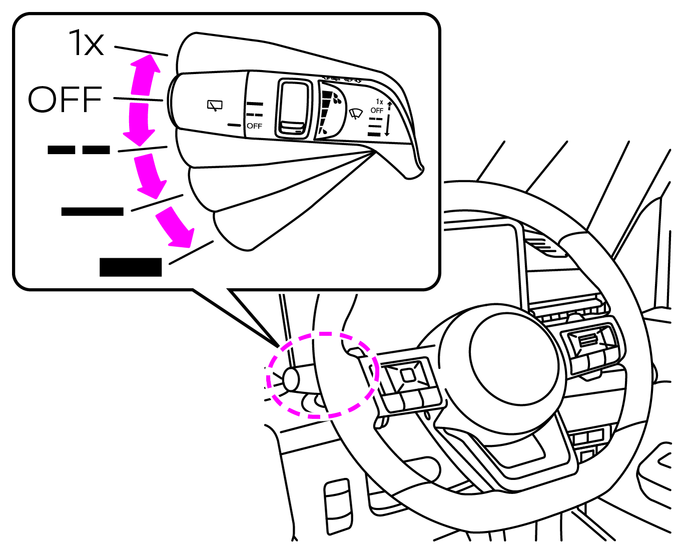 1x
OFF

OFF

1x
OFF