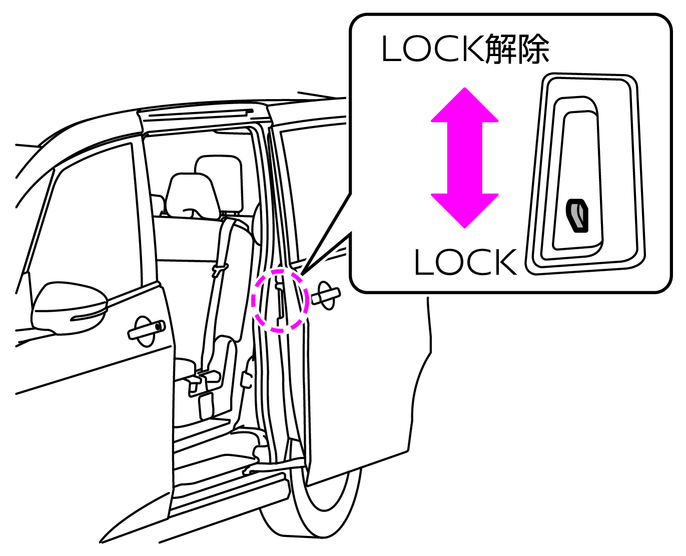 LOCK解除

LOCK