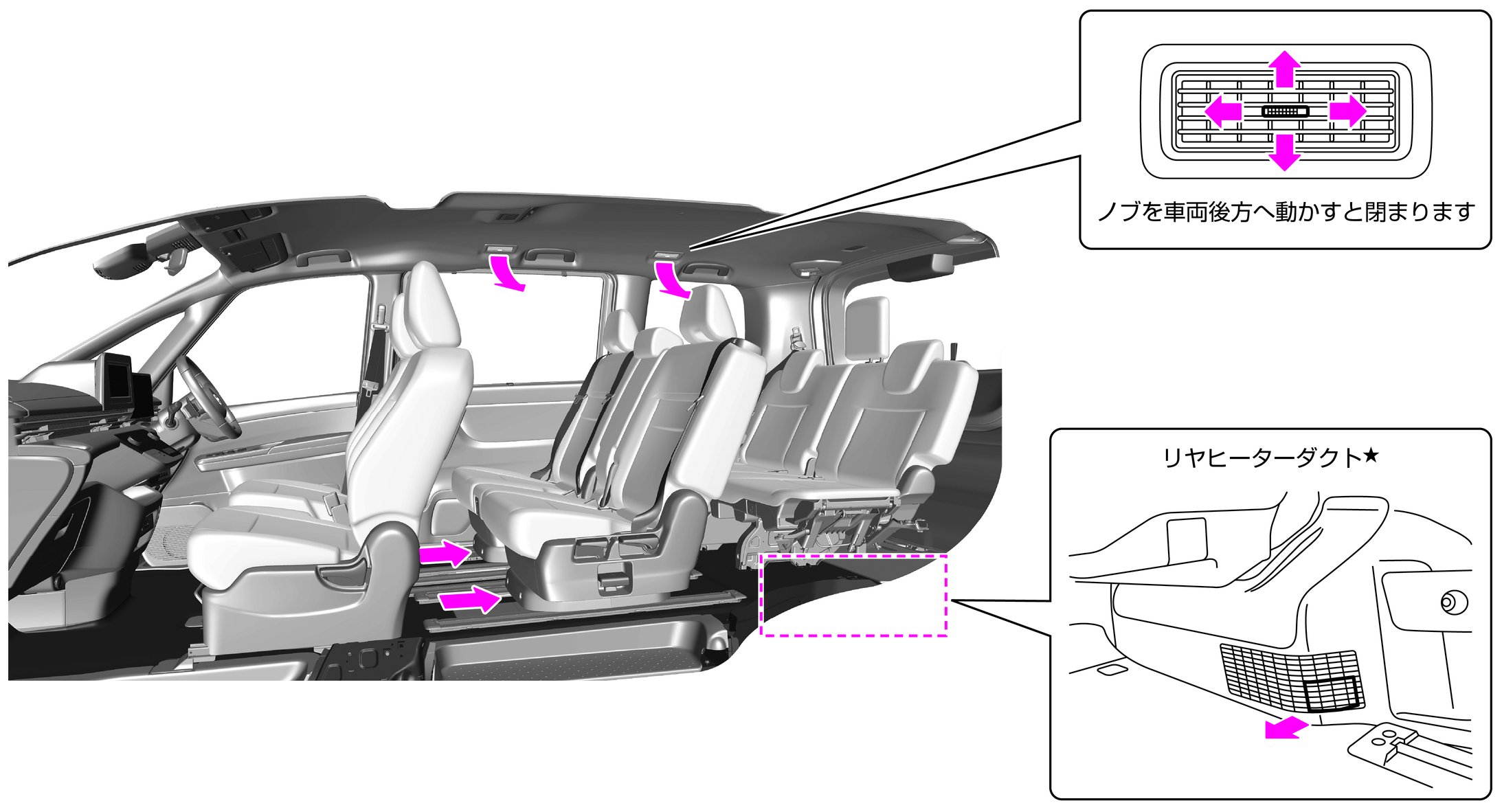 ノブを車両後方へ動かすと閉まります

リヤヒーターダクト★