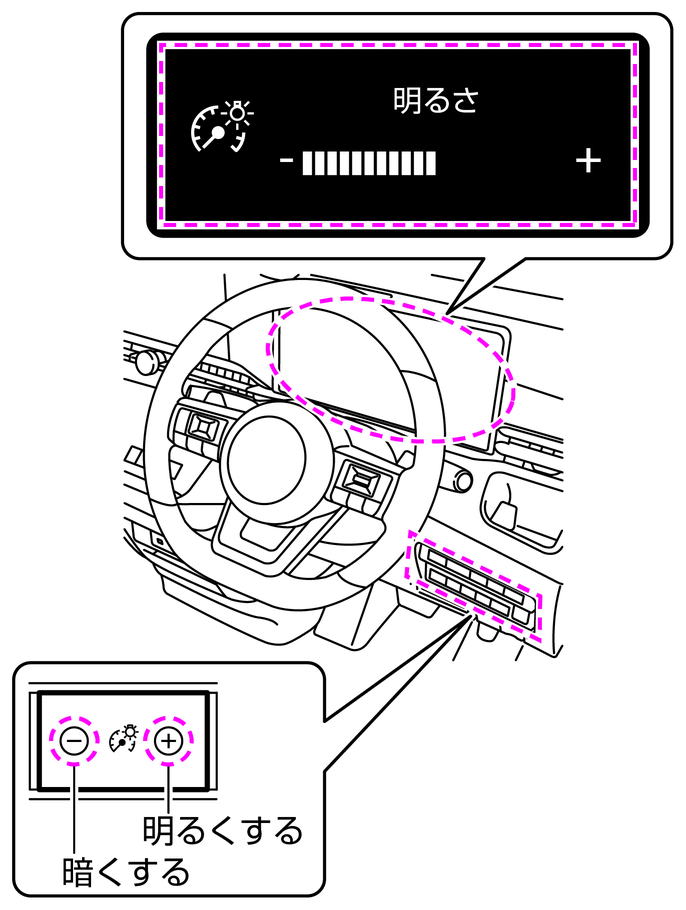 明るさ

-

+

明るくする

暗くする