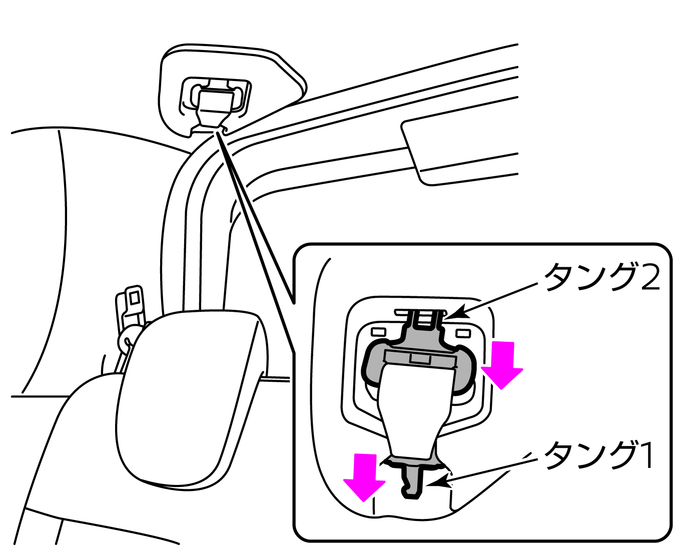 タング2

タング1