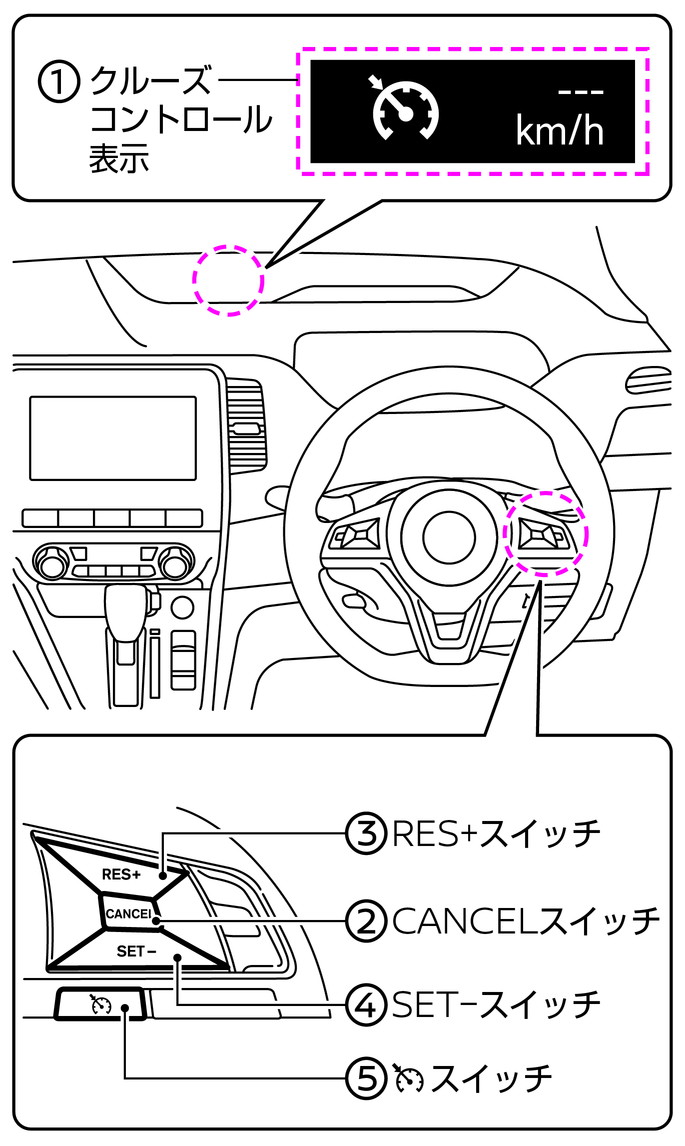 ① クルーズコントロール表示

---
km/h

RES+
CANCEL
SET−

③ RES+スイッチ
② CANCELスイッチ
④ SET−スイッチ
⑤ スイッチ