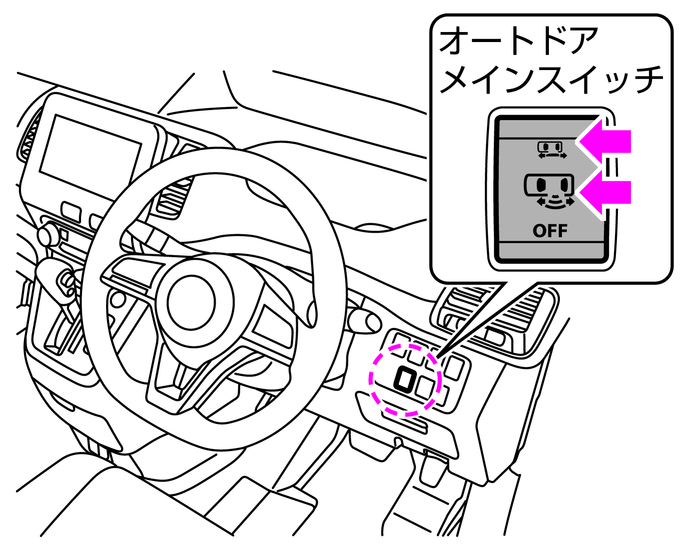 オートドア
メインスイッチ

OFF