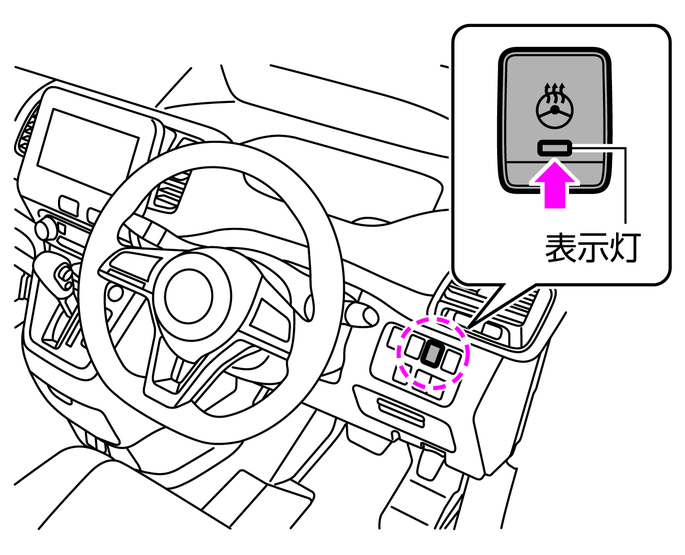 表示灯