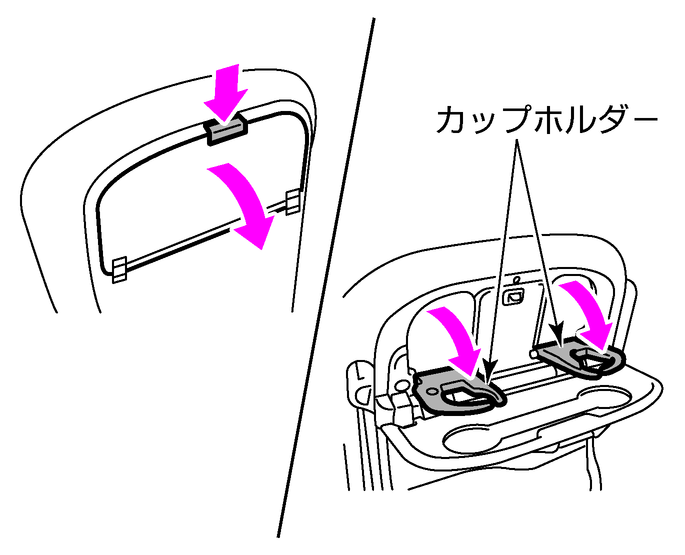 カップホルダー