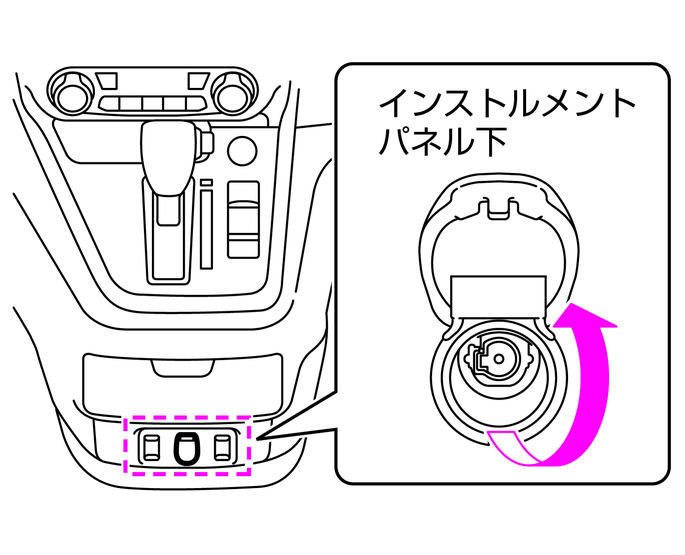 インストルメント
パネル下