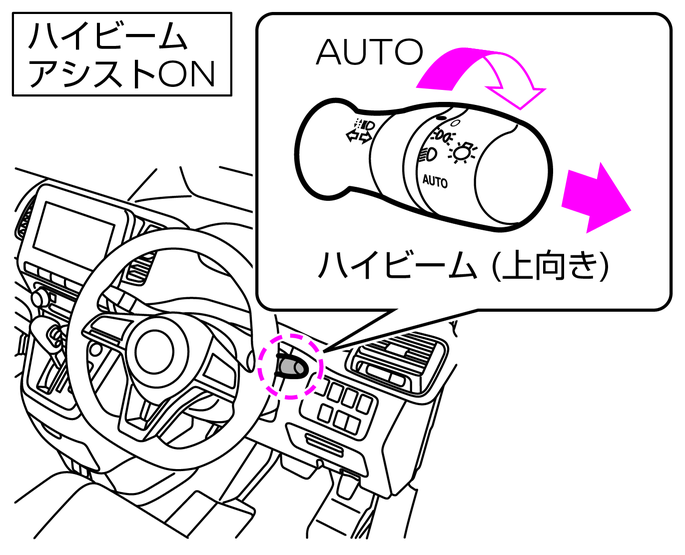 ハイビーム
アシストON

AUTO

AUTO

ハイビーム (上向き)