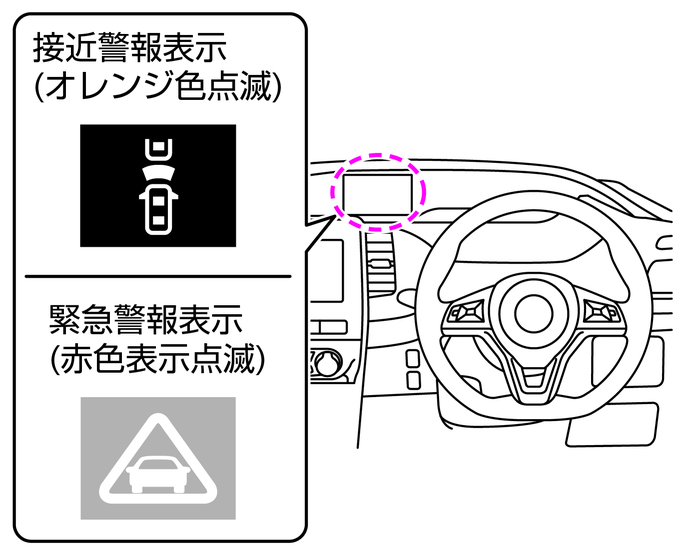 接近警報表示
(オレンジ色点滅)

緊急警報表示
(赤色表示点滅)