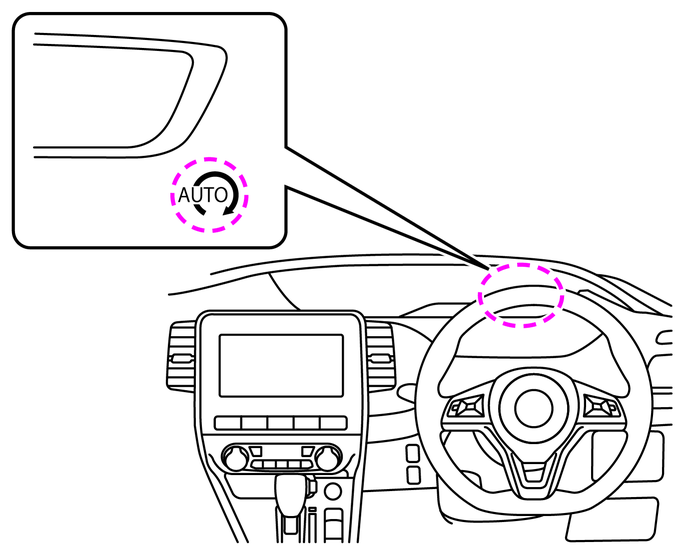 AUTO