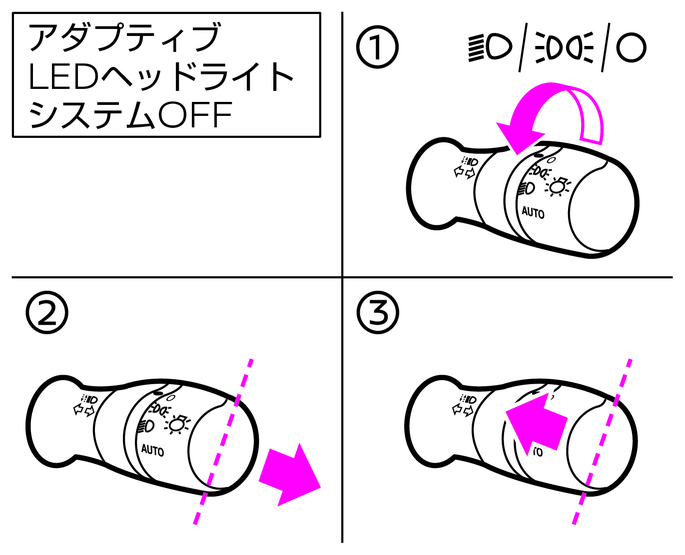 アダプティブ
LEDヘッドライト
システムOFF

①

AUTO

②

AUTO

③