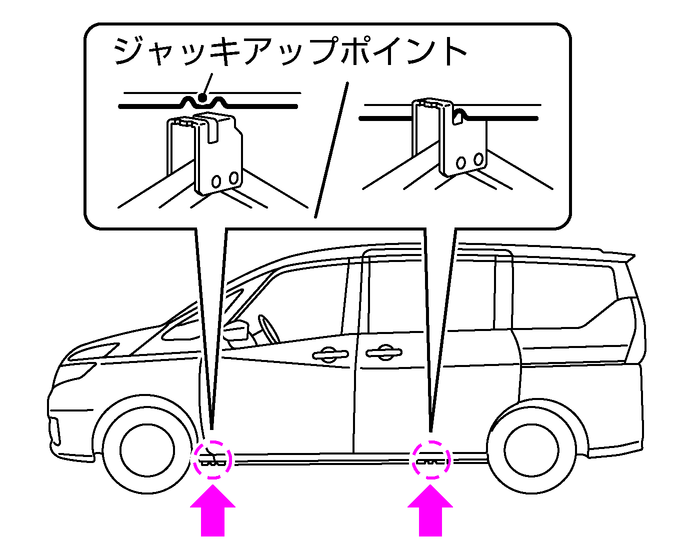 ジャッキアップポイント