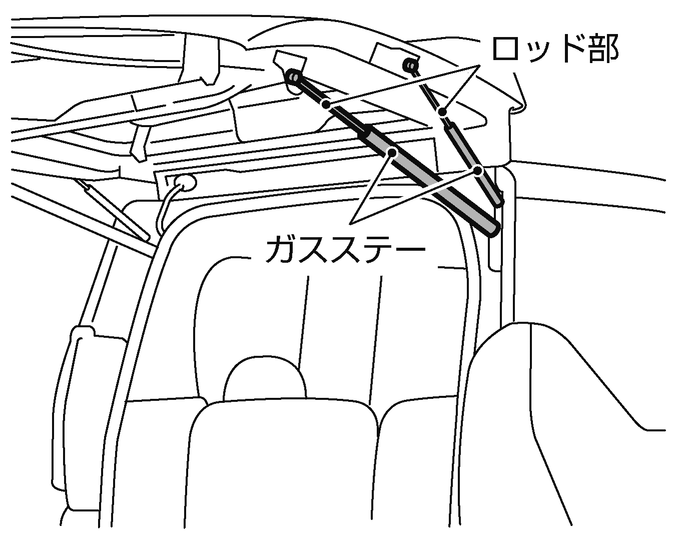 ロッド部

ガスステー