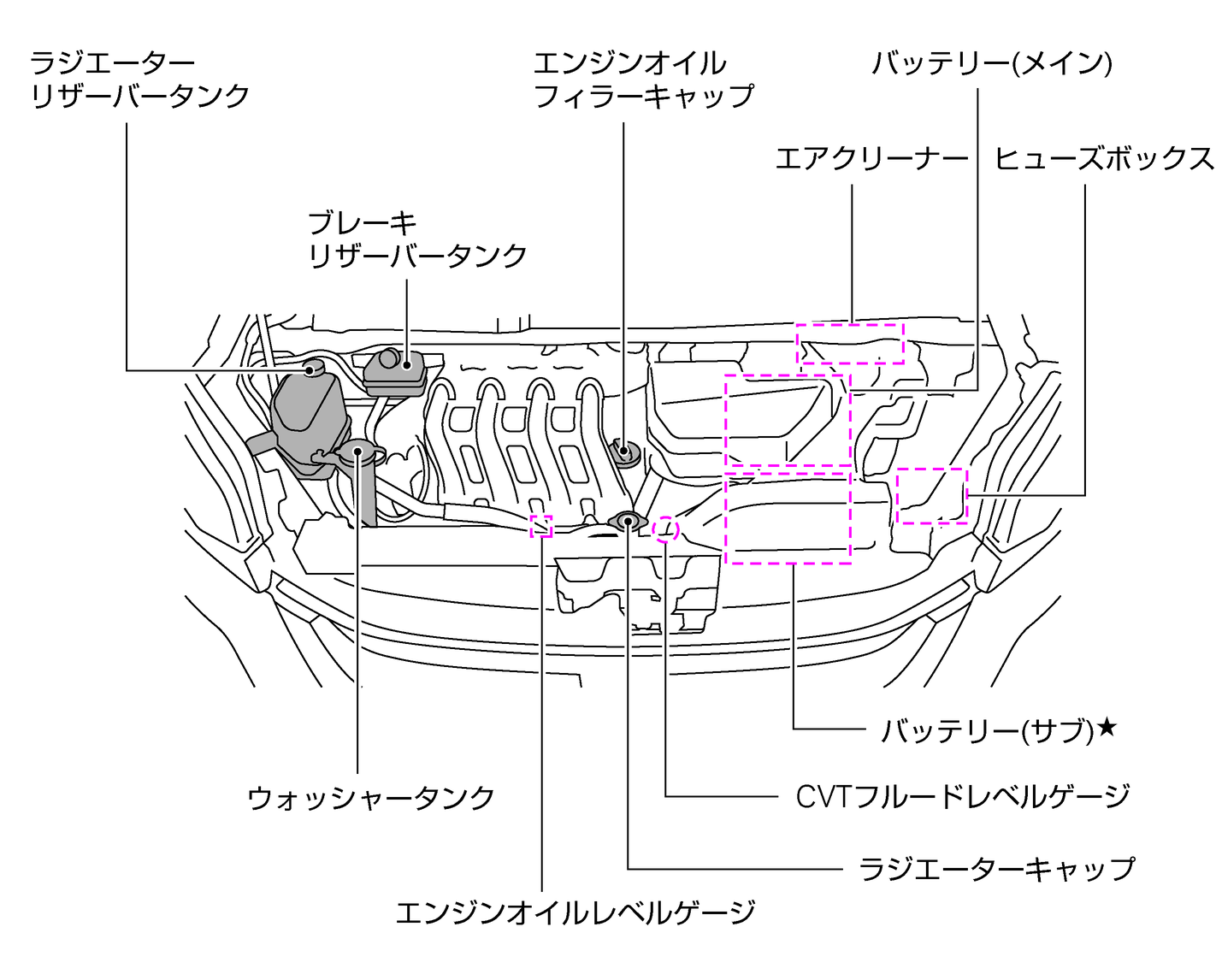 ラジエーター
リザーバータンク

エンジンオイル
フィラーキャップ

バッテリー(メイン)

エアクリーナー

ヒューズボックス

ブレーキ
リザーバータンク

バッテリー(サブ)★

ウォッシャータンク

CVTフルードレベルゲージ

ラジエーターキャップ

エンジンオイルレベルゲージ