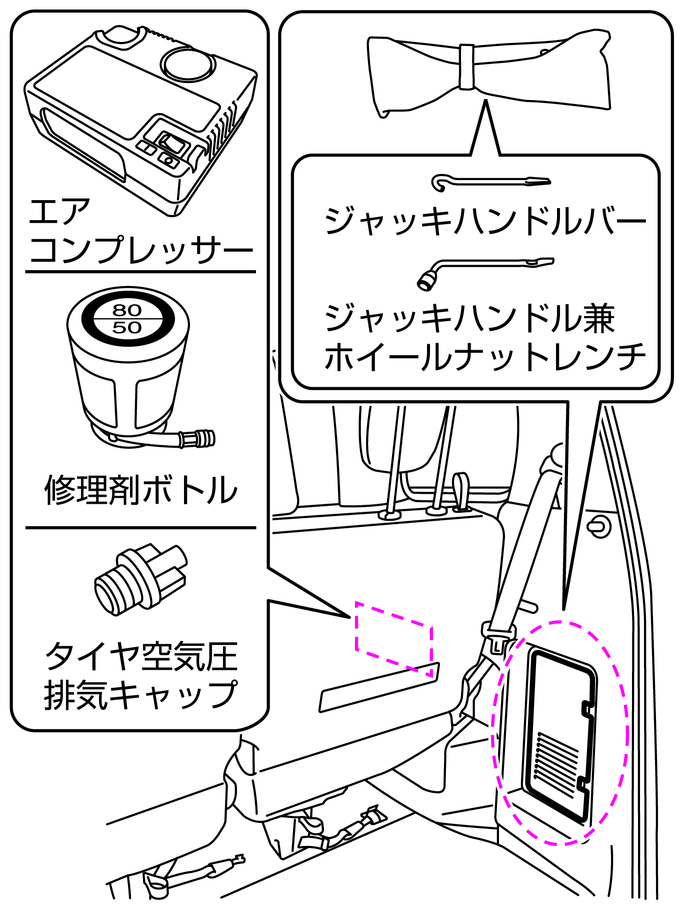 エア
コンプレッサー

80
50

修理剤ボトル

タイヤ空気圧
排気キャップ

ジャッキハンドルバー

ジャッキハンドル兼
ホイールナットレンチ