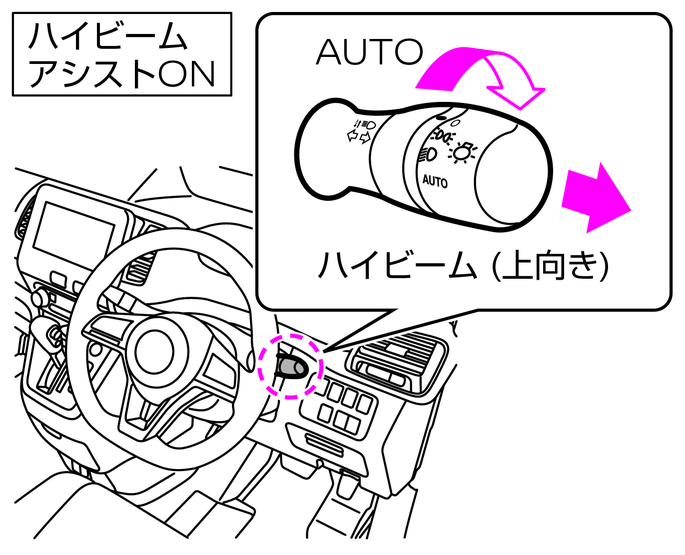 ハイビーム
アシストON

AUTO

AUTO

ハイビーム (上向き)