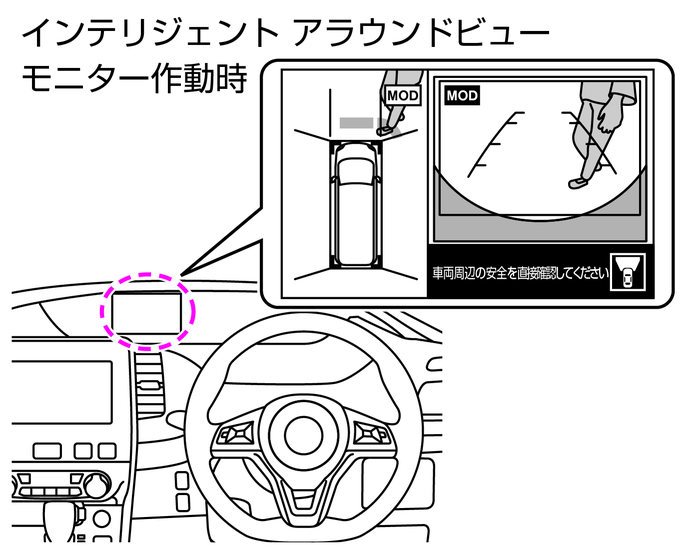 インテリジェント アラウンドビュー
モニター作動時

MOD

MOD

車両周辺の安全を直接確認してください