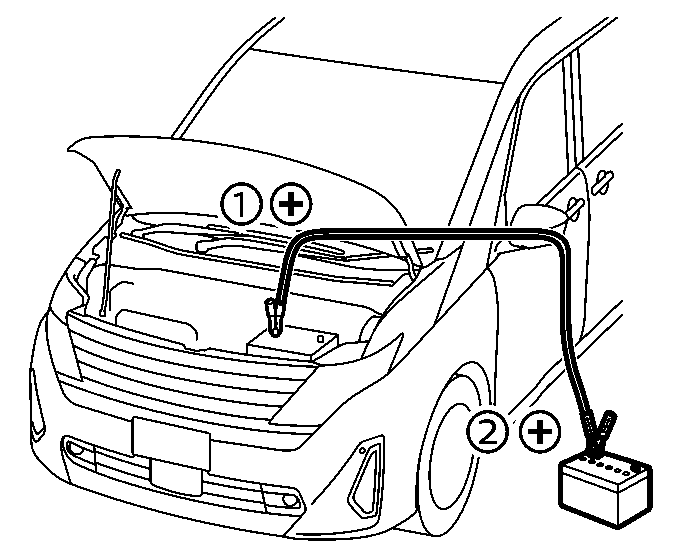 ① +
② +