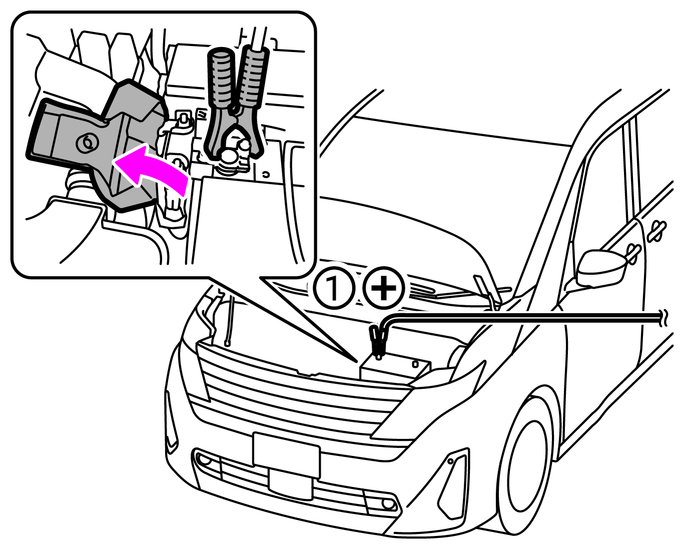 ① +