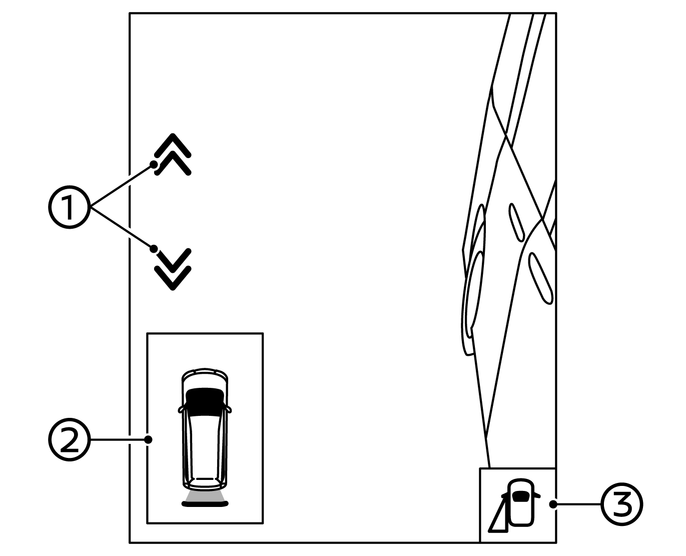 ①
②
③