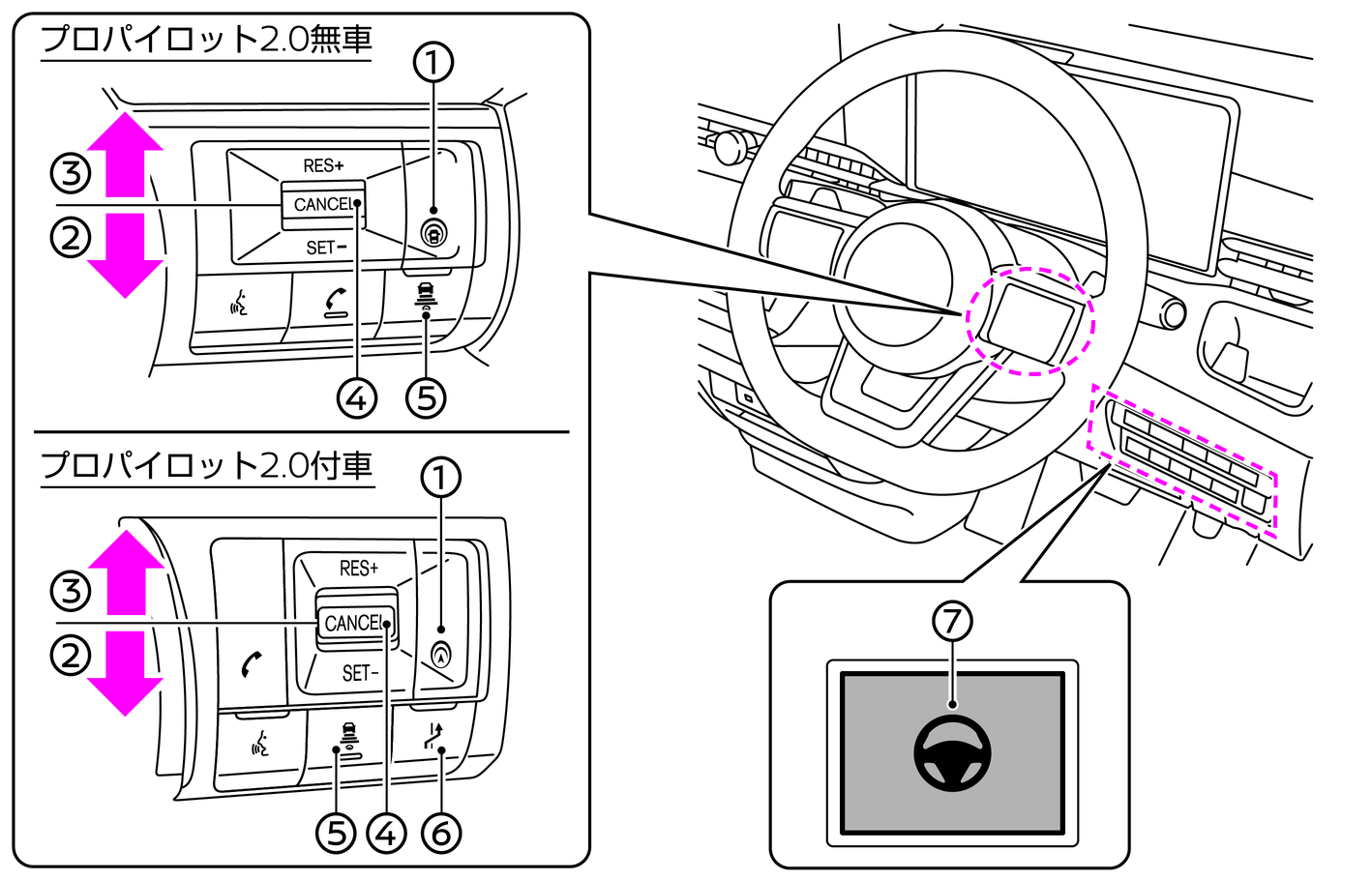 プロパイロット2.0無車

①
③
②
RES+
CANCEL
SET−
④ ⑤

プロパイロット2.0付車

①
③
②
RES+
CANCEL
SET−
⑤ ④ ⑥

⑦