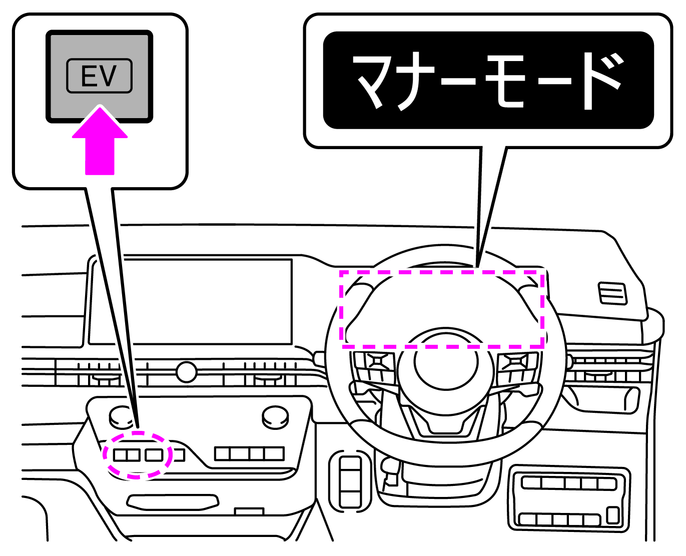 EV

マナーモード