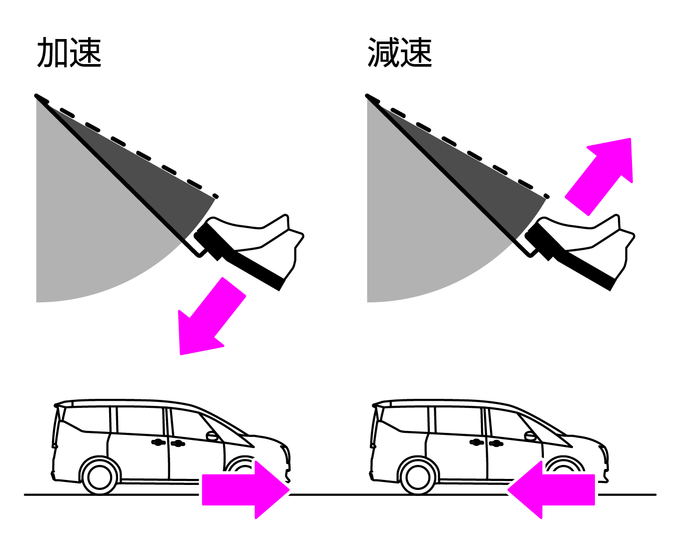 加速

減速