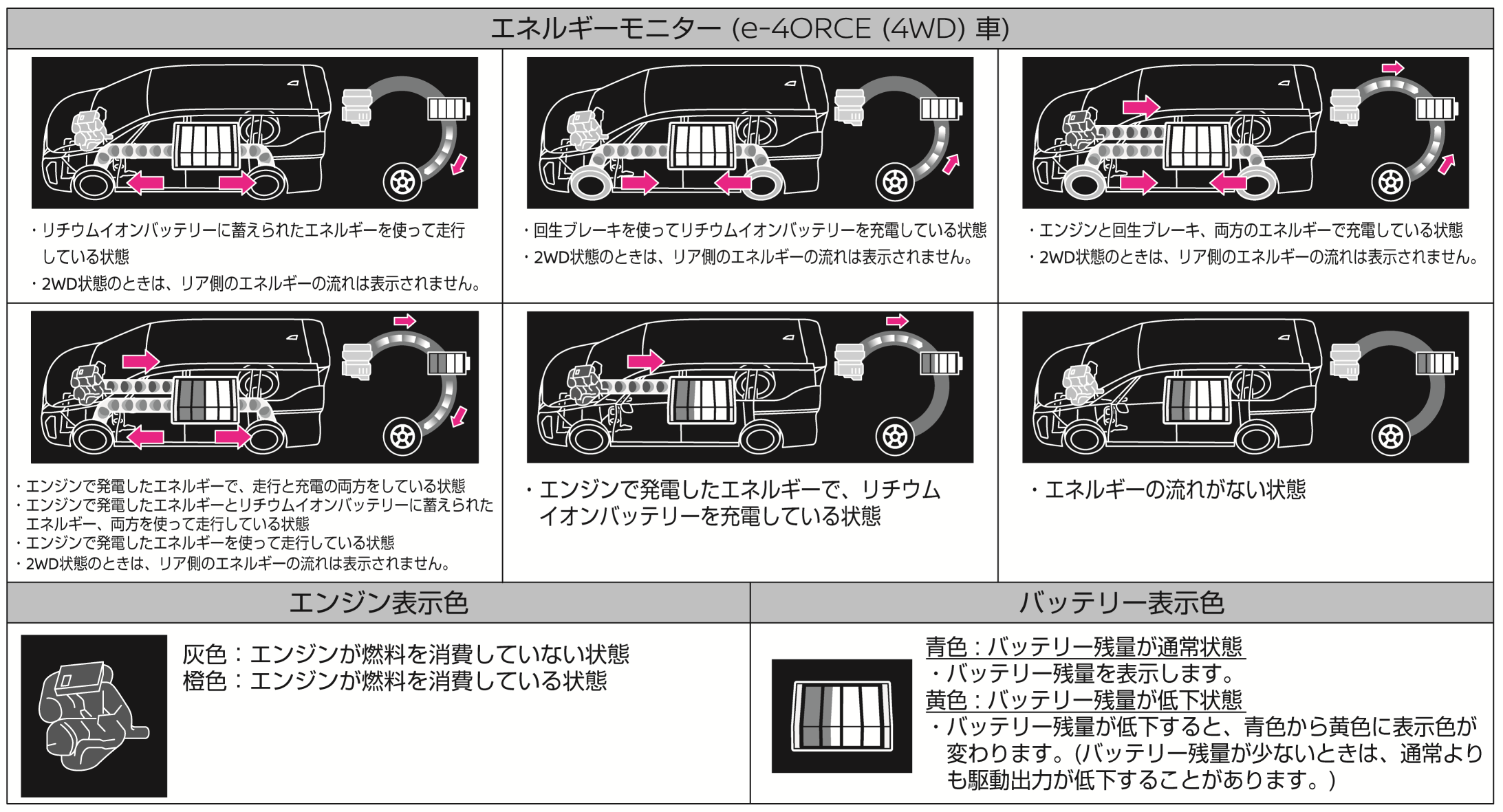 エネルギーモニター (e-4ORCE (4WD) 車)

・リチウムイオンバッテリーに蓄えられたエネルギーを使って走行している状態
・2WD状態のときは、リア側のエネルギーの流れは表示されません。

・回生ブレーキを使ってリチウムイオンバッテリーを充電している状態
・2WD状態のときは、リア側のエネルギーの流れは表示されません。

・エンジンと回生ブレーキ、両方のエネルギーで充電している状態
・2WD状態のときは、リア側のエネルギーの流れは表示されません。

・エンジンで発電したエネルギーで、走行と充電の両方をしている状態
・エンジンで発電したエネルギーとリチウムイオンバッテリーに蓄えられたエネルギー、両方を使って走行している状態
・エンジンで発電したエネルギーを使って走行している状態
・2WD状態のときは、リア側のエネルギーの流れは表示されません。

・エンジンで発電したエネルギーで、リチウムイオンバッテリーを充電している状態

・エネルギーの流れがない状態

エンジン表示色

灰色：エンジンが燃料を消費していない状態
橙色：エンジンが燃料を消費している状態

バッテリー表示色

青色：バッテリー残量が通常状態
・バッテリー残量を表示します。
黄色：バッテリー残量が低下状態
・バッテリー残量が低下すると、青色から黄色に表示色が変わります。(バッテリー残量が少ないときは、通常よりも駆動出力が低下することがあります。)