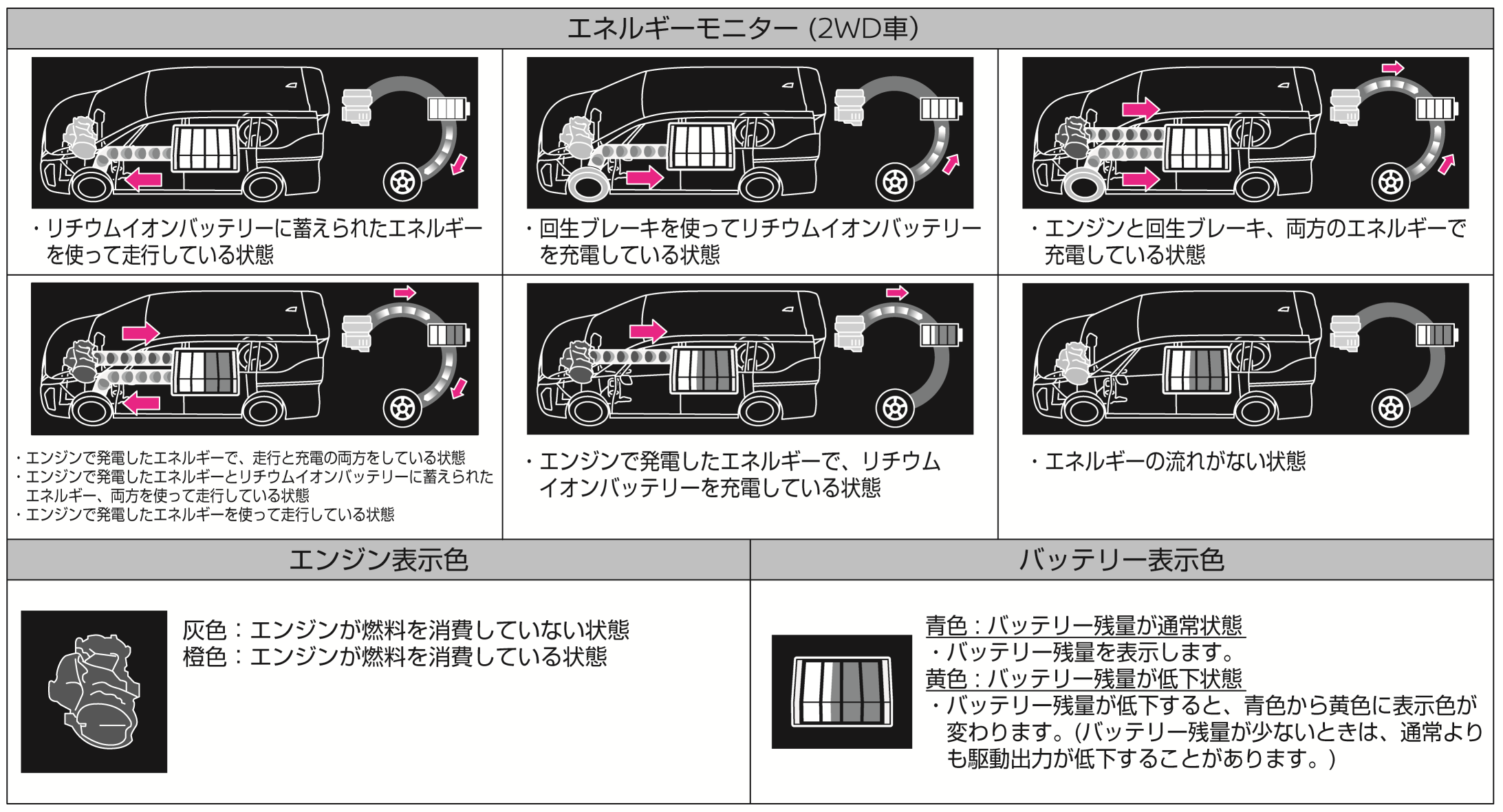 エネルギーモニター (2WD車)

・リチウムイオンバッテリーに蓄えられたエネルギーを使って走行している状態

・回生ブレーキを使ってリチウムイオンバッテリーを充電している状態

・エンジンと回生ブレーキ、両方のエネルギーで充電している状態

・エンジンで発電したエネルギーで、走行と充電の両方をしている状態
・エンジンで発電したエネルギーとリチウムイオンバッテリーに蓄えられたエネルギー、両方を使って走行している状態
・エンジンで発電したエネルギーを使って走行している状態

・エンジンで発電したエネルギーで、リチウムイオンバッテリーを充電している状態

・エネルギーの流れがない状態

エンジン表示色

灰色：エンジンが燃料を消費していない状態
橙色：エンジンが燃料を消費している状態

バッテリー表示色

青色：バッテリー残量が通常状態
・バッテリー残量を表示します。
黄色：バッテリー残量が低下状態
・バッテリー残量が低下すると、青色から黄色に表示色が変わります。(バッテリー残量が少ないときは、通常よりも駆動出力が低下することがあります。)