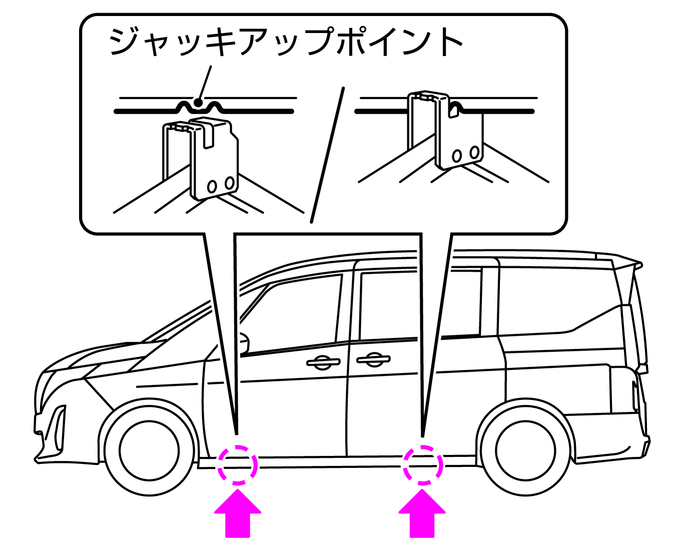 ジャッキアップポイント