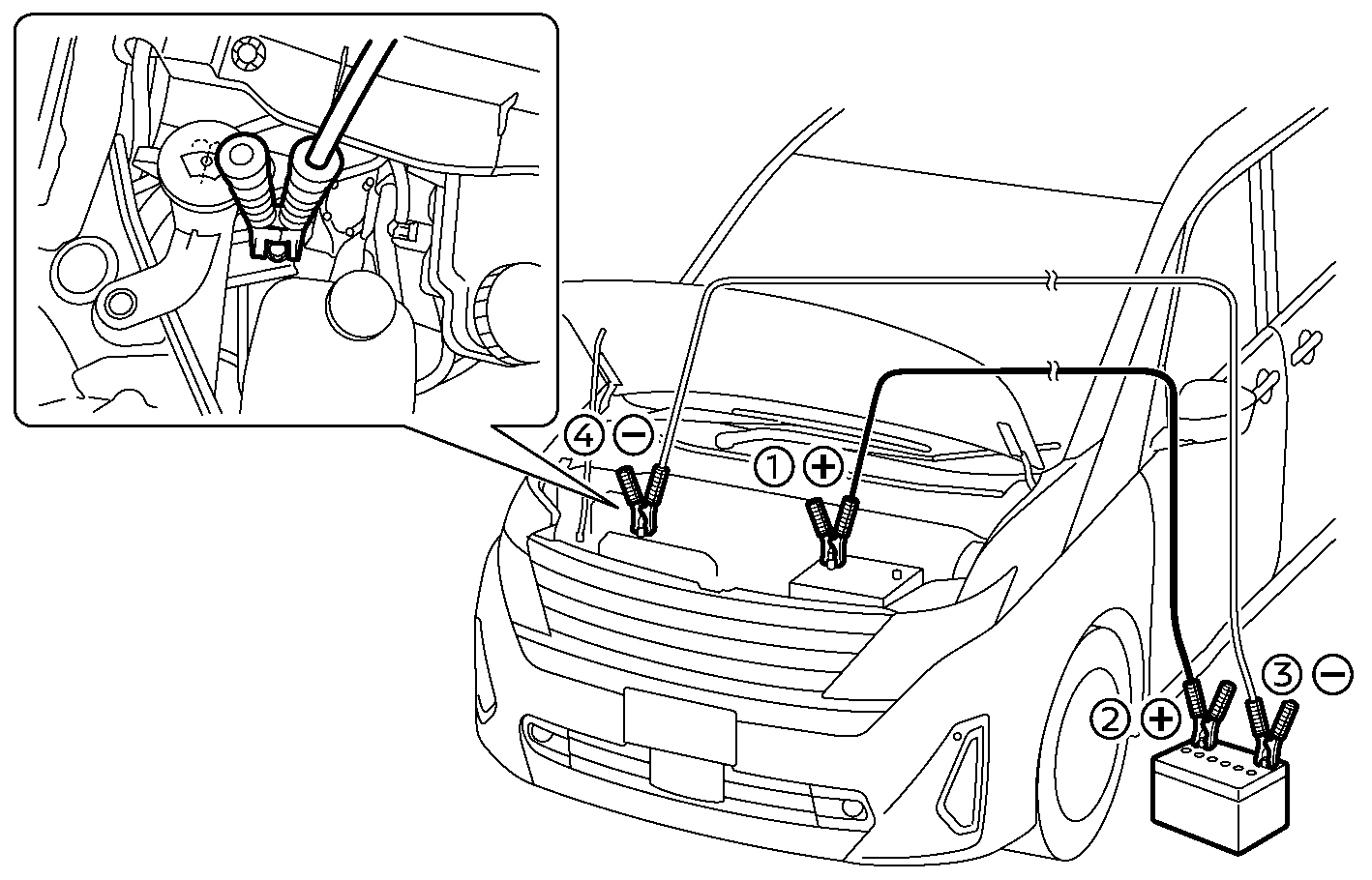 ④ ⊖
① ⊕
② ⊕
③ ⊖