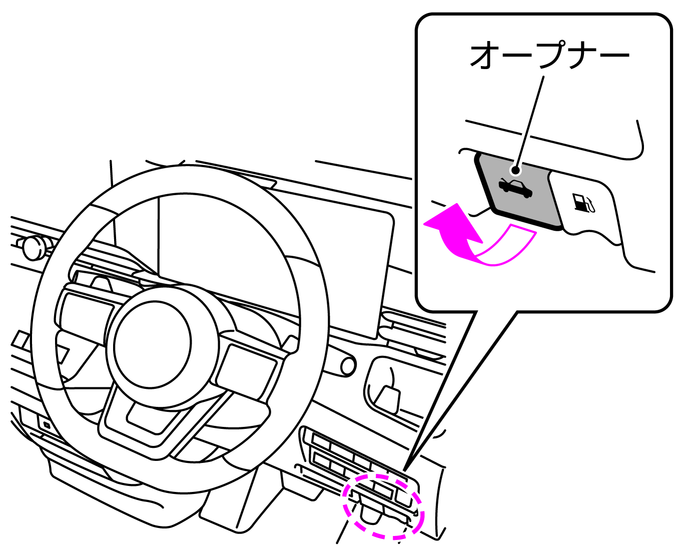 オープナー