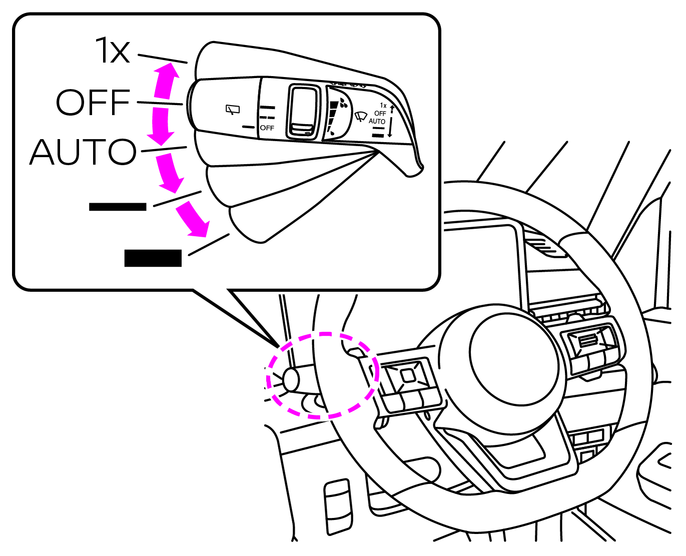 1x
OFF
AUTO

OFF

1x
OFF
AUTO