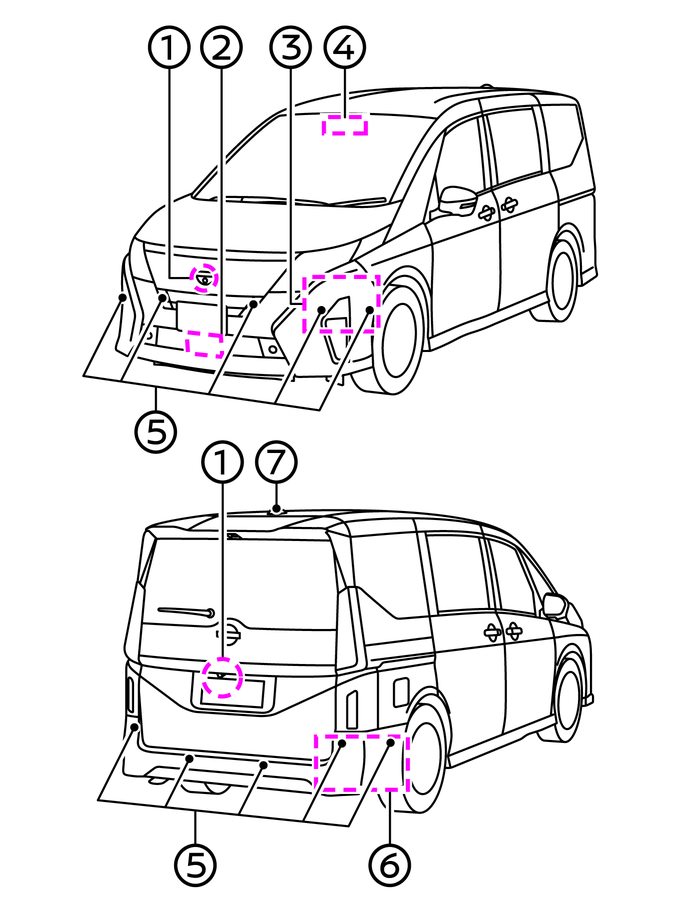 ①
②
③
④
⑤
①
⑦
⑤
⑥