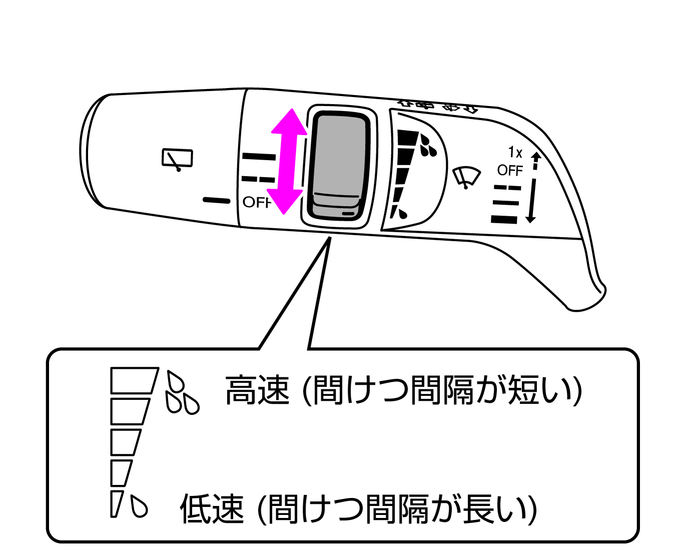 OFF

1x
OFF

高速 (間けつ間隔が短い)

低速 (間けつ間隔が長い)