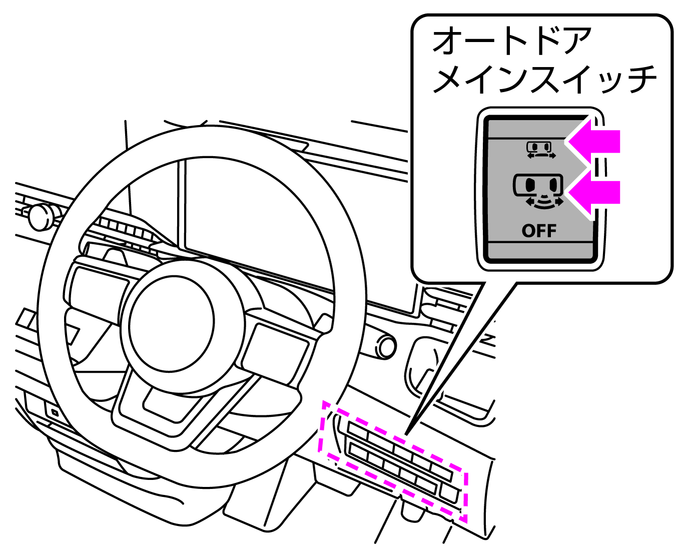 オートドア
メインスイッチ

OFF