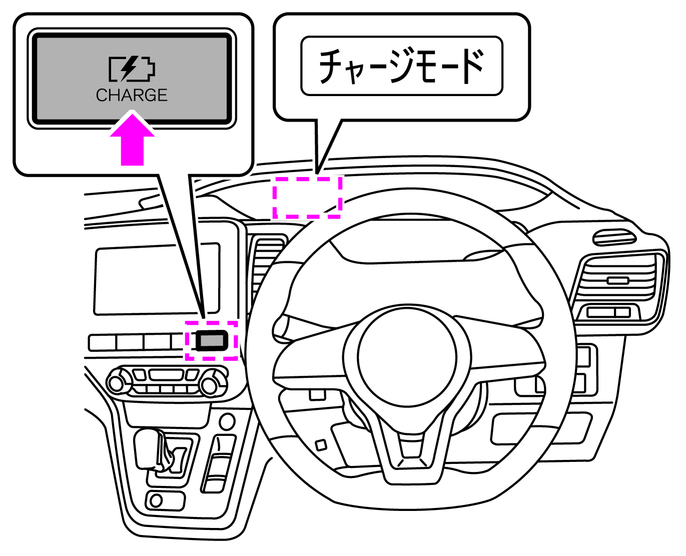 CHARGE

チャージモード