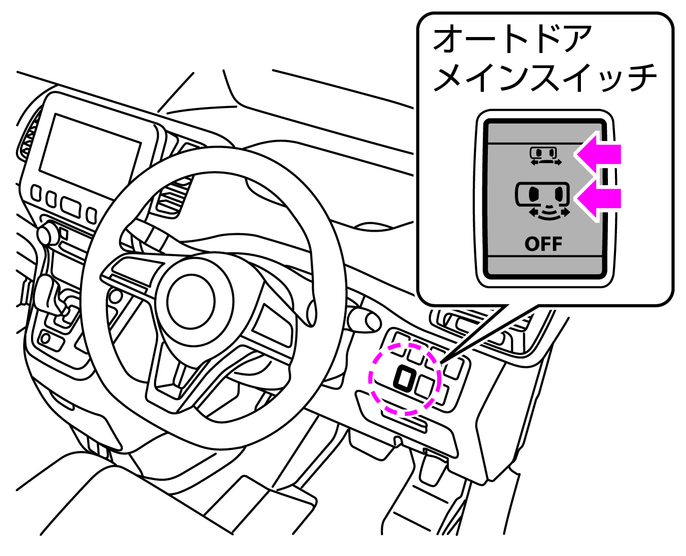 オートドア
メインスイッチ

OFF